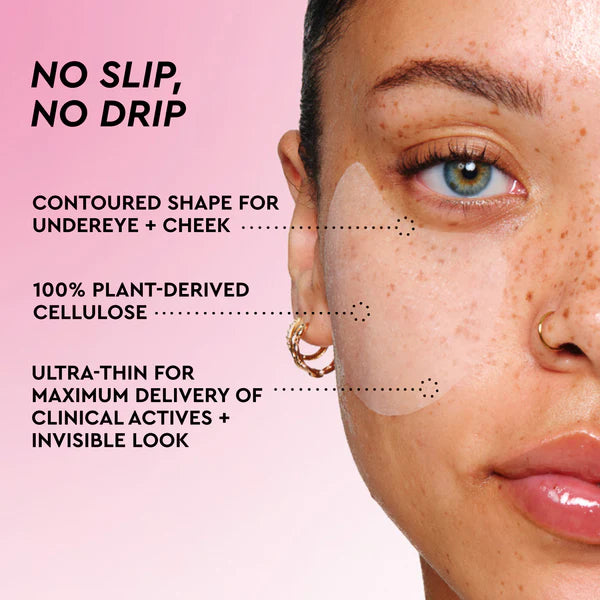 NO SLIP,
NO DRIP

CONTOURED SHAPE FOR UNDEREYE + CHEEK

100% PLANT-DERIVED CELLULOSE

ULTRA-THIN FOR MAXIMUM DELIVERY OF CLINICAL ACTIVES + INVISIBLE LOOK