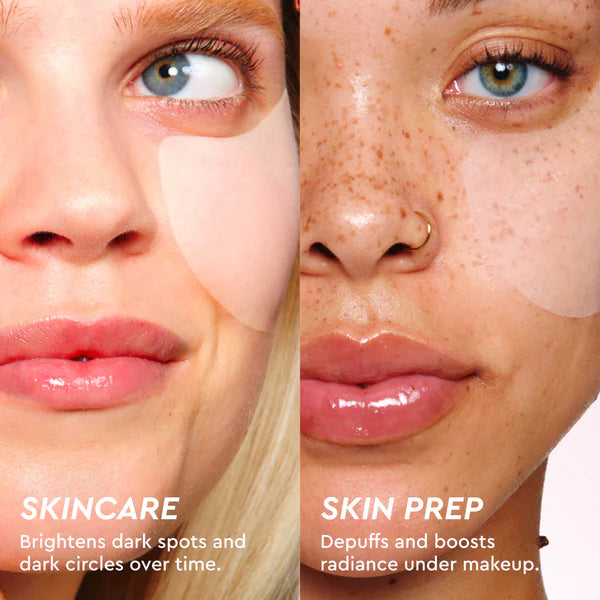 SKINCARE
Brightens dark spots and dark circles over time.

SKIN PREP
Depuffs and boosts radiance under makeup.